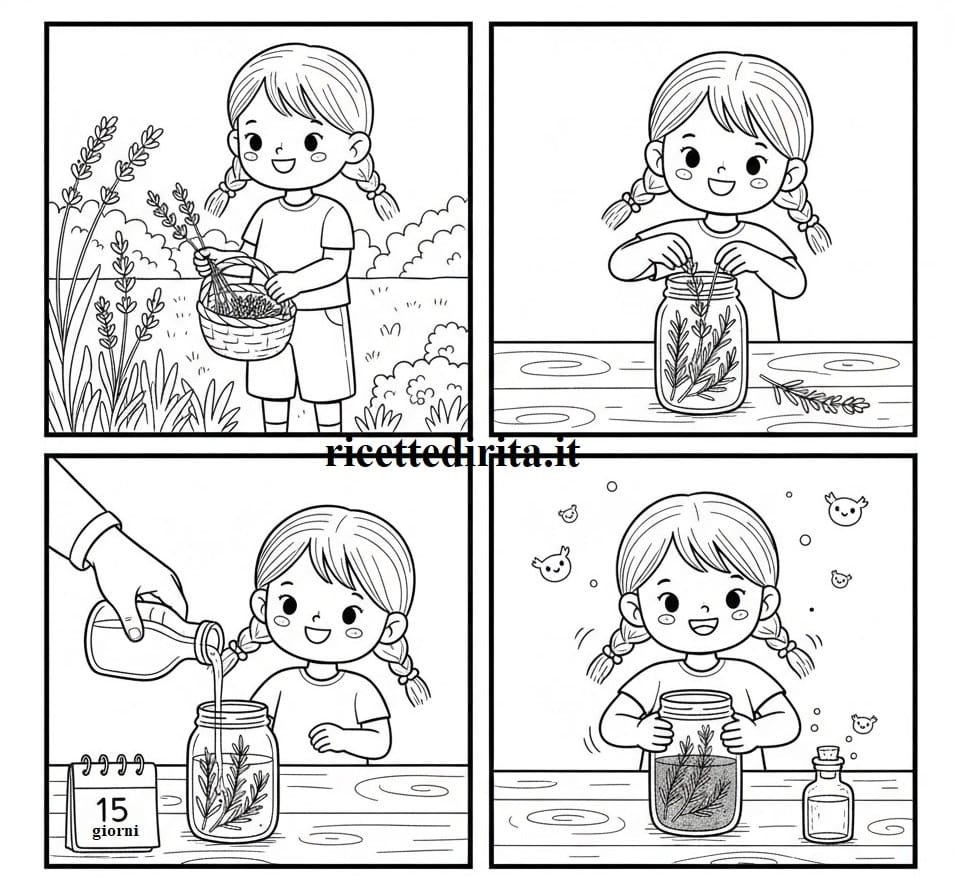 ricettedirita.it

15
giorni